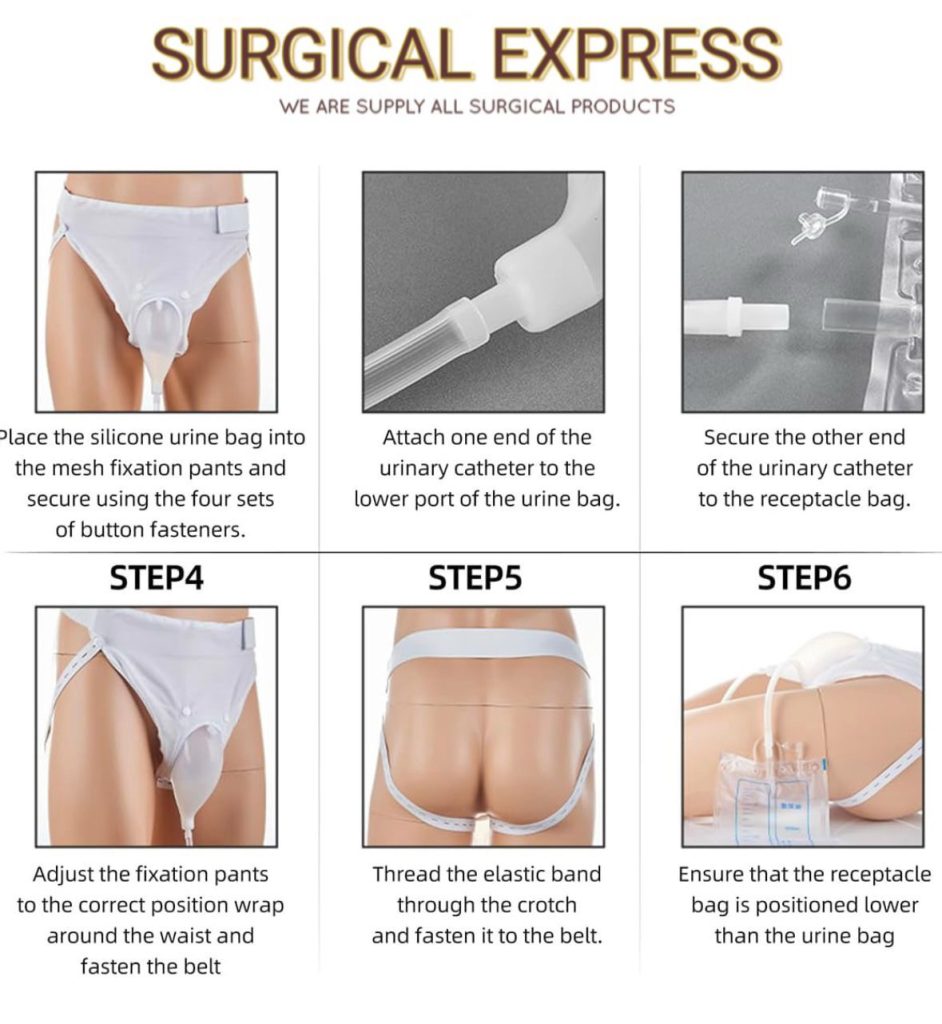 SURGICAL EXPRESS
WE ARE SUPPLY ALL SURGICAL PRODUCTS

Place the silicone urine bag into the mesh fixation pants and secure using the four sets of button fasteners.

Attach one end of the urinary catheter to the lower port of the urine bag.

Secure the other end of the urinary catheter to the receptacle bag.

STEP4

Adjust the fixation pants to the correct position wrap around the waist and fasten the belt

STEP5

Thread the elastic band through the crotch and fasten it to the belt.

STEP6

Ensure that the receptacle bag is positioned lower than the urine bag